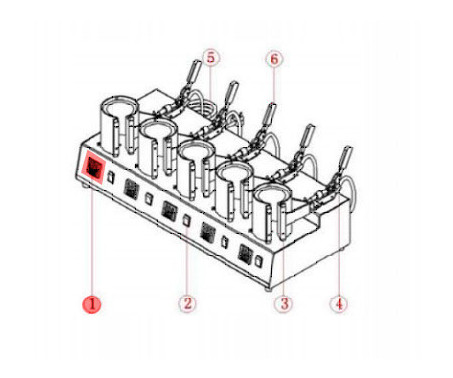 5
6
1
2
3
4