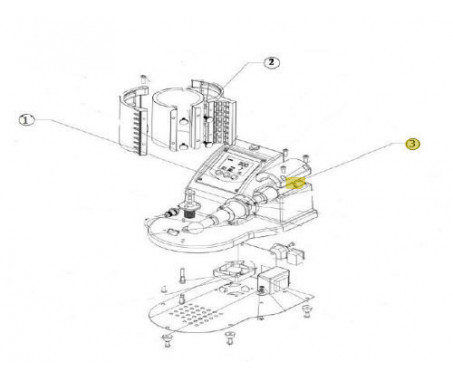 2

1

3